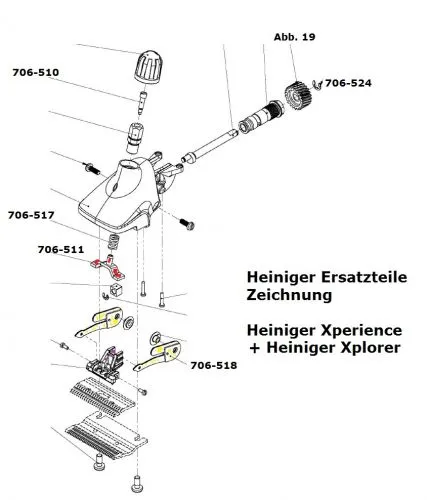 Abb. 19

706-510

706-524

706-517

706-511

Heiniger Ersatzteile Zeichnung

Heiniger Xperience + Heiniger Xplorer

706-518