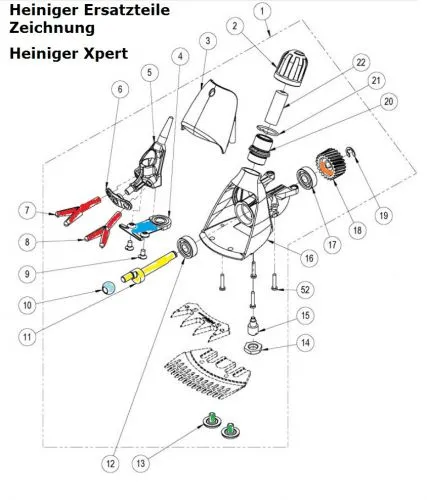 Heiniger Ersatzteile Zeichnung

Heiniger Xpert

1
2
3
4
5
6
22
21
20
7
8
9
10
11
19
18
17
16
52
15
14
12
13