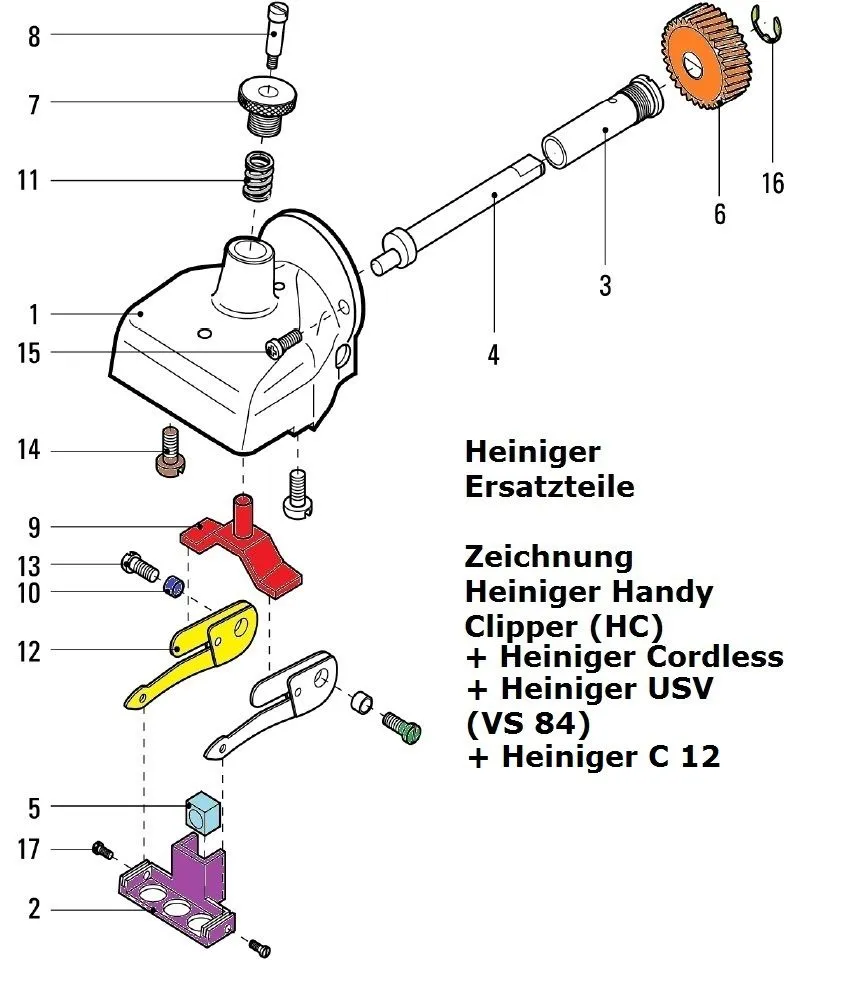 8
7
11
1
15
14
9
13
10
12
5
17
2
16
6
3
4

Heiniger
Ersatzteile

Zeichnung
Heiniger Handy
Clipper (HC)
+ Heiniger Cordless
+ Heiniger USV
(VS 84)
+ Heiniger C 12