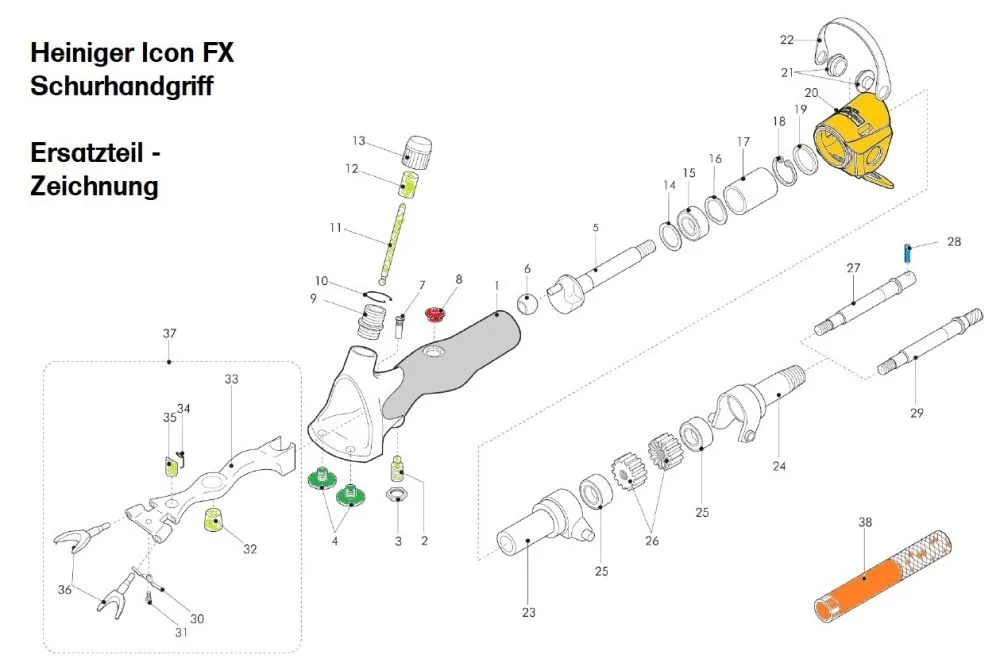 Heiniger Icon FX
Schurhandgriff

Ersatzteil -
Zeichnung

22
21
20
19
18
17
16
15
14
13
12
11
10
9
8
7
6
5
1
28
27
29
37
33
34
35
32
36
30
31
4
3
2
24
25
26
25
23
38